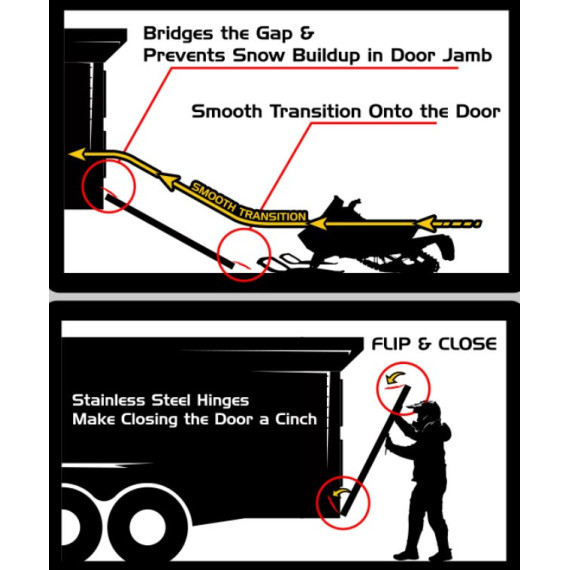 Bridges the Gap &
Prevents Snow Buildup in Door Jamb

Smooth Transition Onto the Door

SMOOTH TRANSITION

FLIP & CLOSE

Stainless Steel Hinges
Make Closing the Door a Cinch